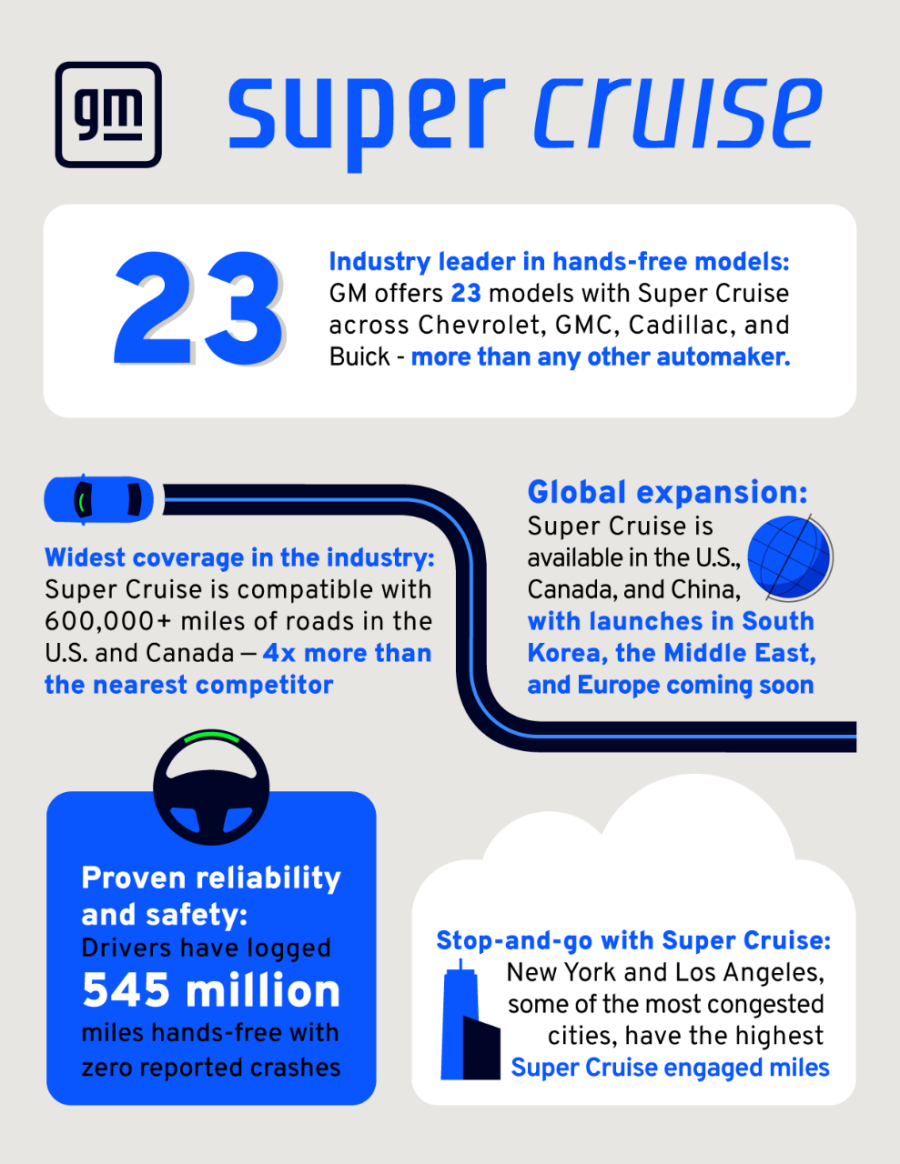 gm

super cruise

23

Industry leader in hands-free models: GM offers 23 models with Super Cruise across Chevrolet, GMC, Cadillac, and Buick - more than any other automaker.

Widest coverage in the industry: Super Cruise is compatible with 600,000+ miles of roads in the U.S. and Canada — 4x more than the nearest competitor

Global expansion: Super Cruise is available in the U.S., Canada, and China, with launches in South Korea, the Middle East, and Europe coming soon

Proven reliability and safety: Drivers have logged 545 million miles hands-free with zero reported crashes

Stop-and-go with Super Cruise: New York and Los Angeles, some of the most congested cities, have the highest Super Cruise engaged miles